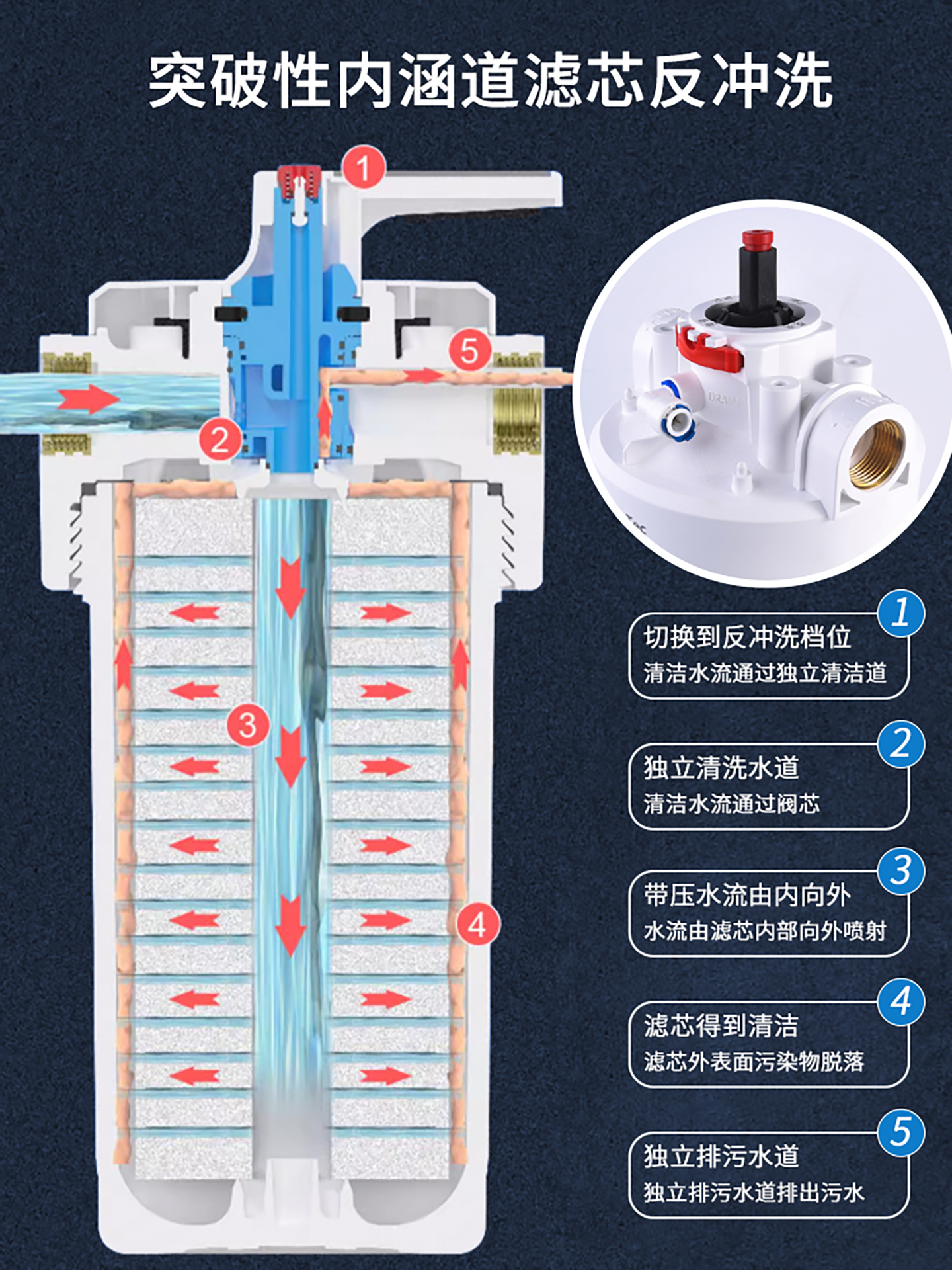 突破性内涵道滤芯反冲洗

1

5

2

3

4

DRAIN

1
切换到反冲洗档位
清洁水流通过独立清洁道

2
独立清洗水道
清洁水流通过阀芯

3
带压水流由内向外
水流由滤芯内部向外喷射

4
滤芯得到清洁
滤芯外表面污染物脱落

5
独立排污水道
独立排污水道排出污水