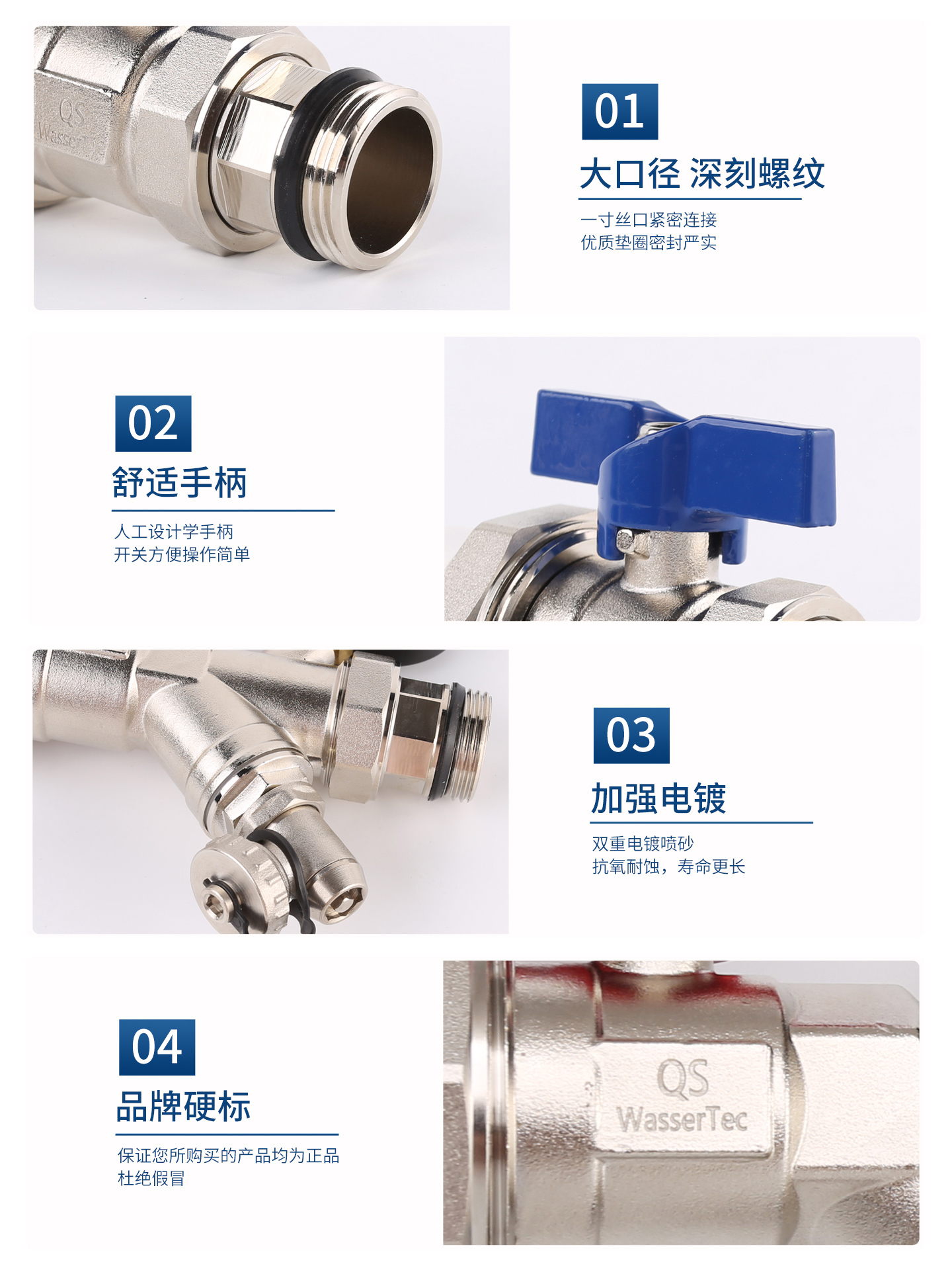 QS
Wasser

01
大口径 深刻螺纹
一寸丝口紧密连接
优质垫圈密封严实

02
舒适手柄
人工设计学手柄
开关方便操作简单

03
加强电镀
双重电镀喷砂
抗氧耐蚀，寿命更长

04
品牌硬标
保证您所购买的产品均为正品
杜绝假冒

QS
WasserTec